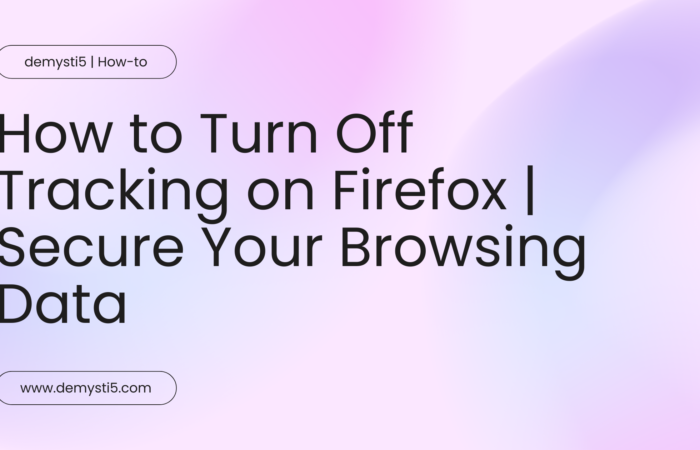 demysti5 | How-to

How to Turn Off Tracking on Firefox | Secure Your Browsing Data

www.demysti5.com